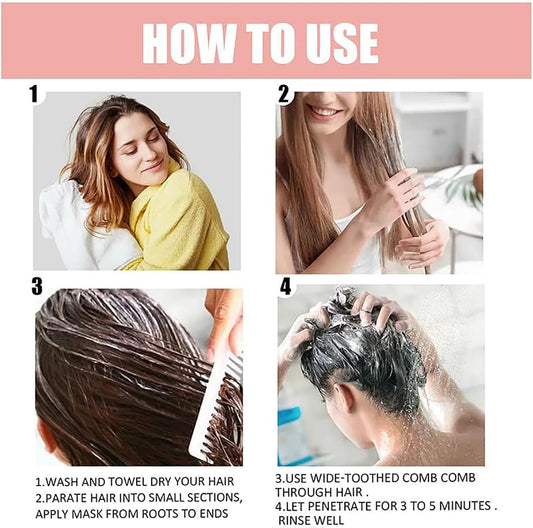 HOW TO USE

1

2

3

4

1.WASH AND TOWEL DRY YOUR HAIR
2.PARATE HAIR INTO SMALL SECTIONS, APPLY MASK FROM ROOTS TO ENDS

3.USE WIDE-TOOTHED COMB COMB THROUGH HAIR .
4.LET PENETRATE FOR 3 TO 5 MINUTES . RINSE WELL