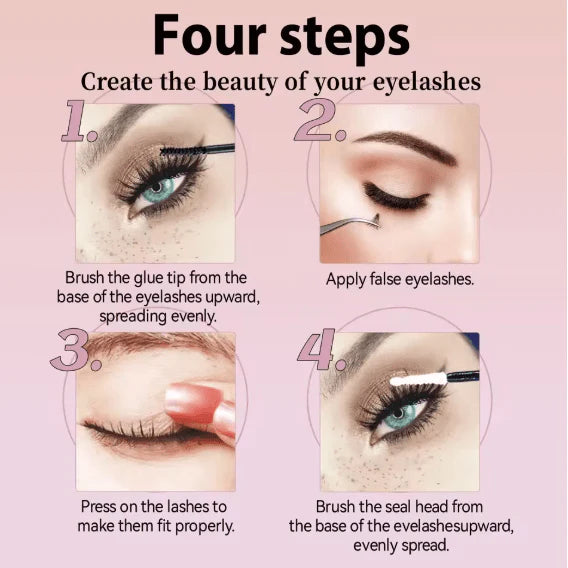 Four steps
Create the beauty of your eyelashes

1.
Brush the glue tip from the base of the eyelashes upward, spreading evenly.

2.
Apply false eyelashes.

3.
Press on the lashes to make them fit properly.

4.
Brush the seal head from the base of the evelashesupward, evenly spread.