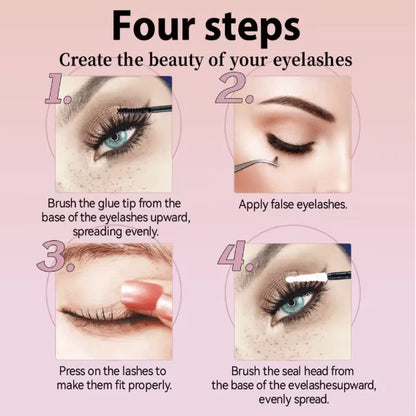 Four steps
Create the beauty of your eyelashes

1.
Brush the glue tip from the base of the eyelashes upward, spreading evenly.

2.
Apply false eyelashes.

3.
Press on the lashes to make them fit properly.

4.
Brush the seal head from the base of the evelashesupward, evenly spread.